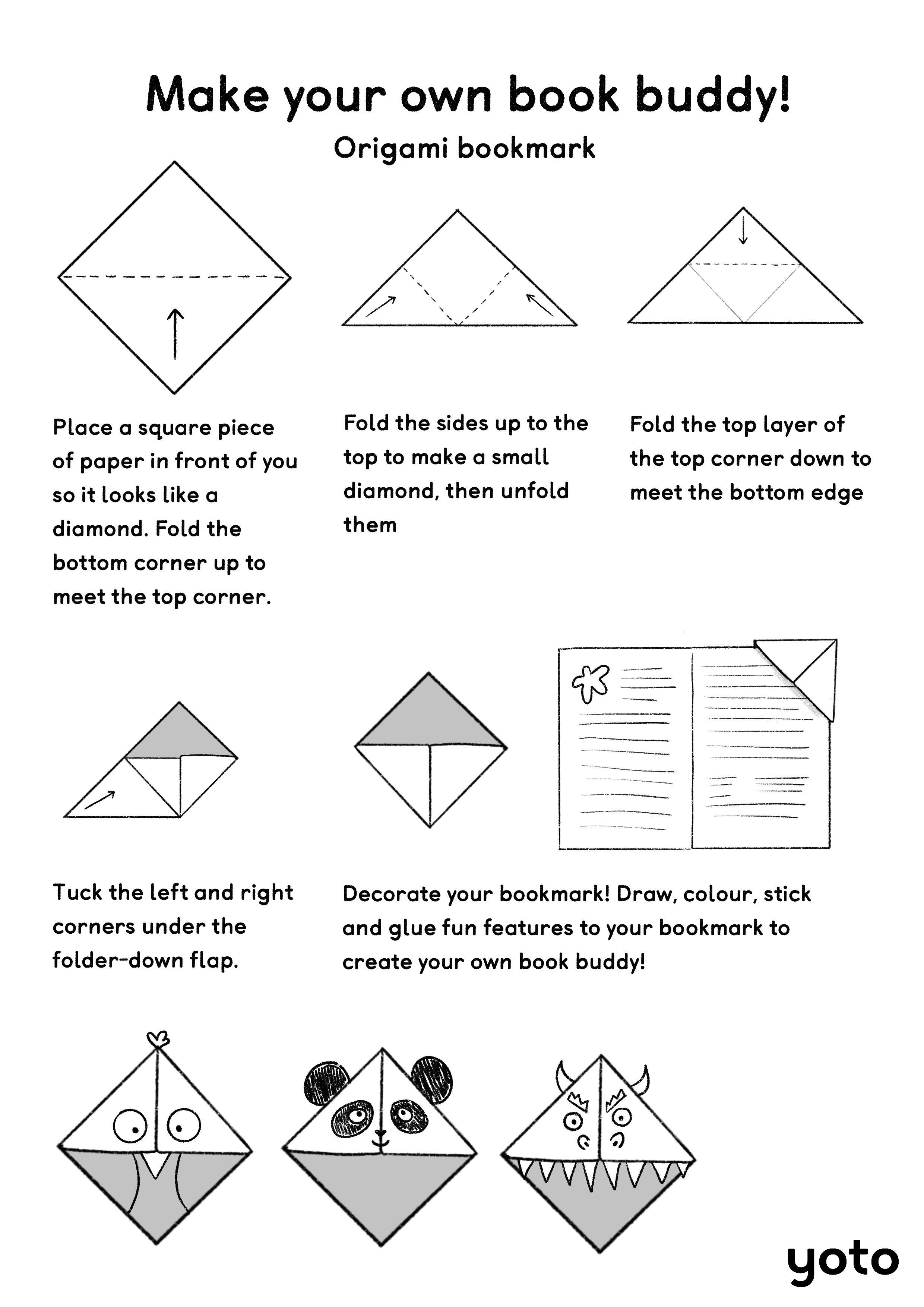 Make your own book buddy!

Origami bookmark

Place a square piece of paper in front of you so it looks like a diamond. Fold the bottom corner up to meet the top corner.

Fold the sides up to the top to make a small diamond, then unfold them

Fold the top layer of the top corner down to meet the bottom edge

Tuck the left and right corners under the folder-down flap.

Decorate your bookmark! Draw, colour, stick and glue fun features to your bookmark to create your own book buddy!

yoto